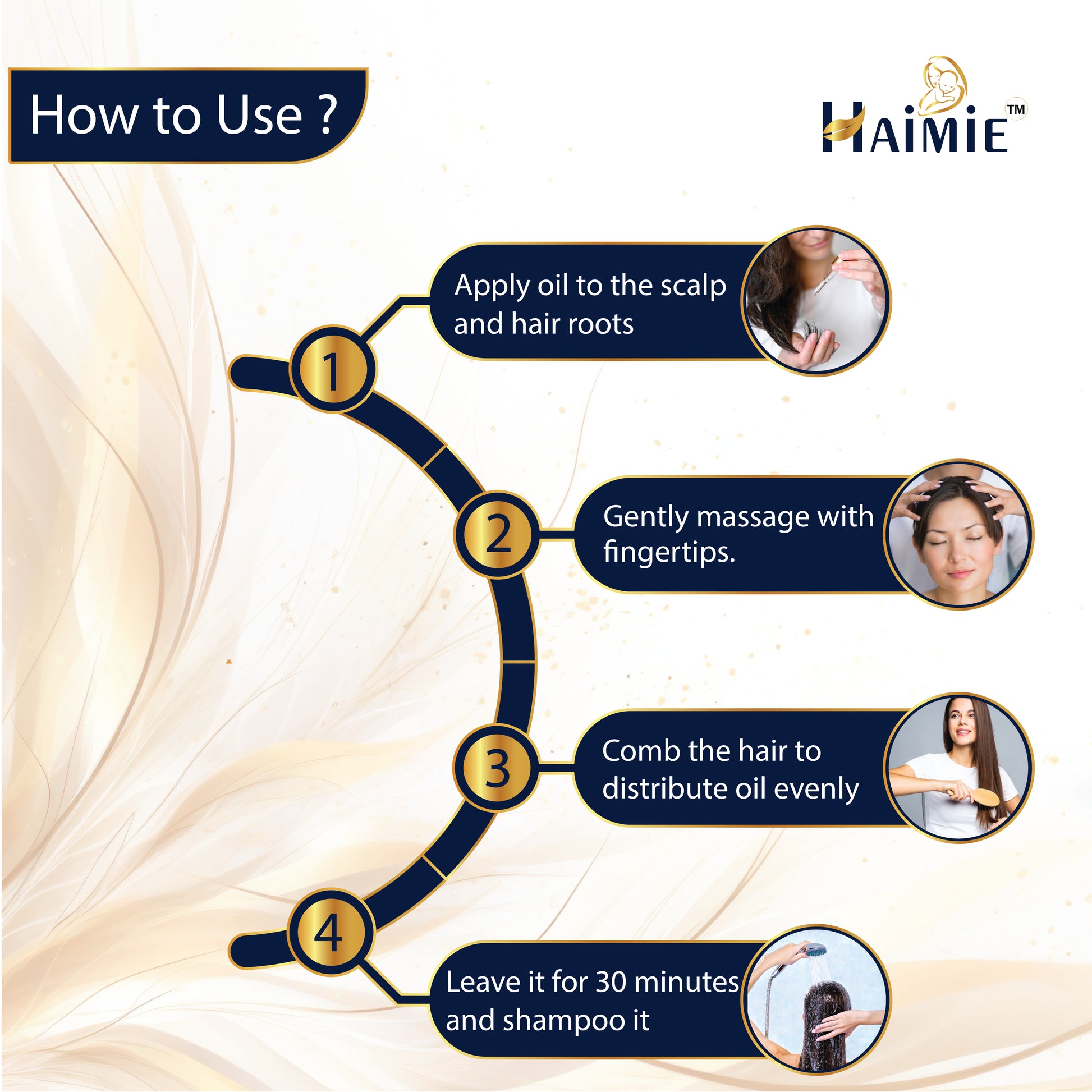 How to Use ?

HAIMIE™

1
Apply oil to the scalp and hair roots

2
Gently massage with fingertips.

3
Comb the hair to distribute oil evenly

4
Leave it for 30 minutes and shampoo it