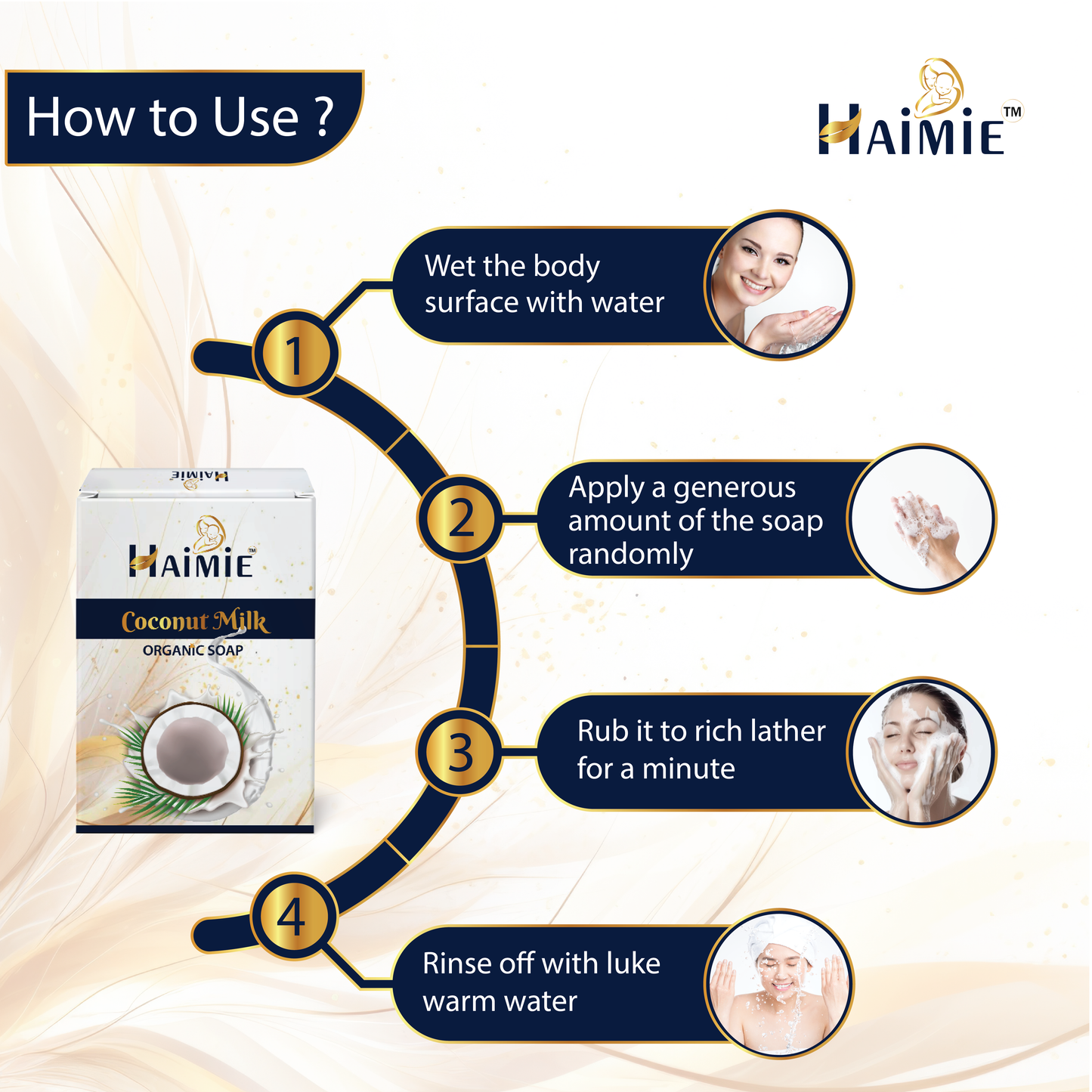 How to Use ?

HAIMIE™

1
Wet the body surface with water

2
Apply a generous amount of the soap randomly

3
Rub it to rich lather for a minute

4
Rinse off with luke warm water

HAIMIE

HAIMIE™
Coconut Milk
ORGANIC SOAP