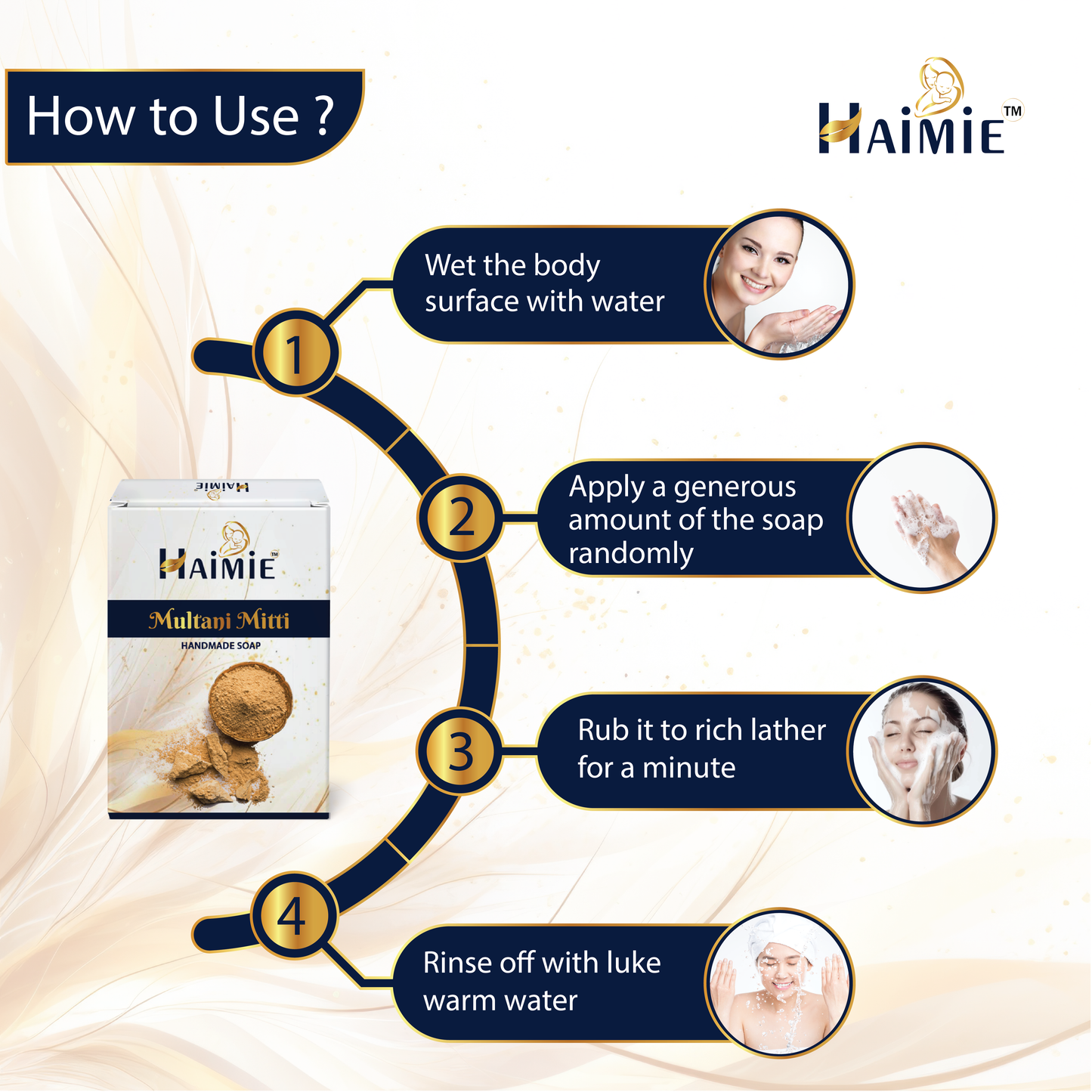 How to Use ?

HAIMIE™

1
Wet the body surface with water

2
Apply a generous amount of the soap randomly

3
Rub it to rich lather for a minute

4
Rinse off with luke warm water

HAIMIE

HAIMIE™
Multani Mitti
HANDMADE SOAP