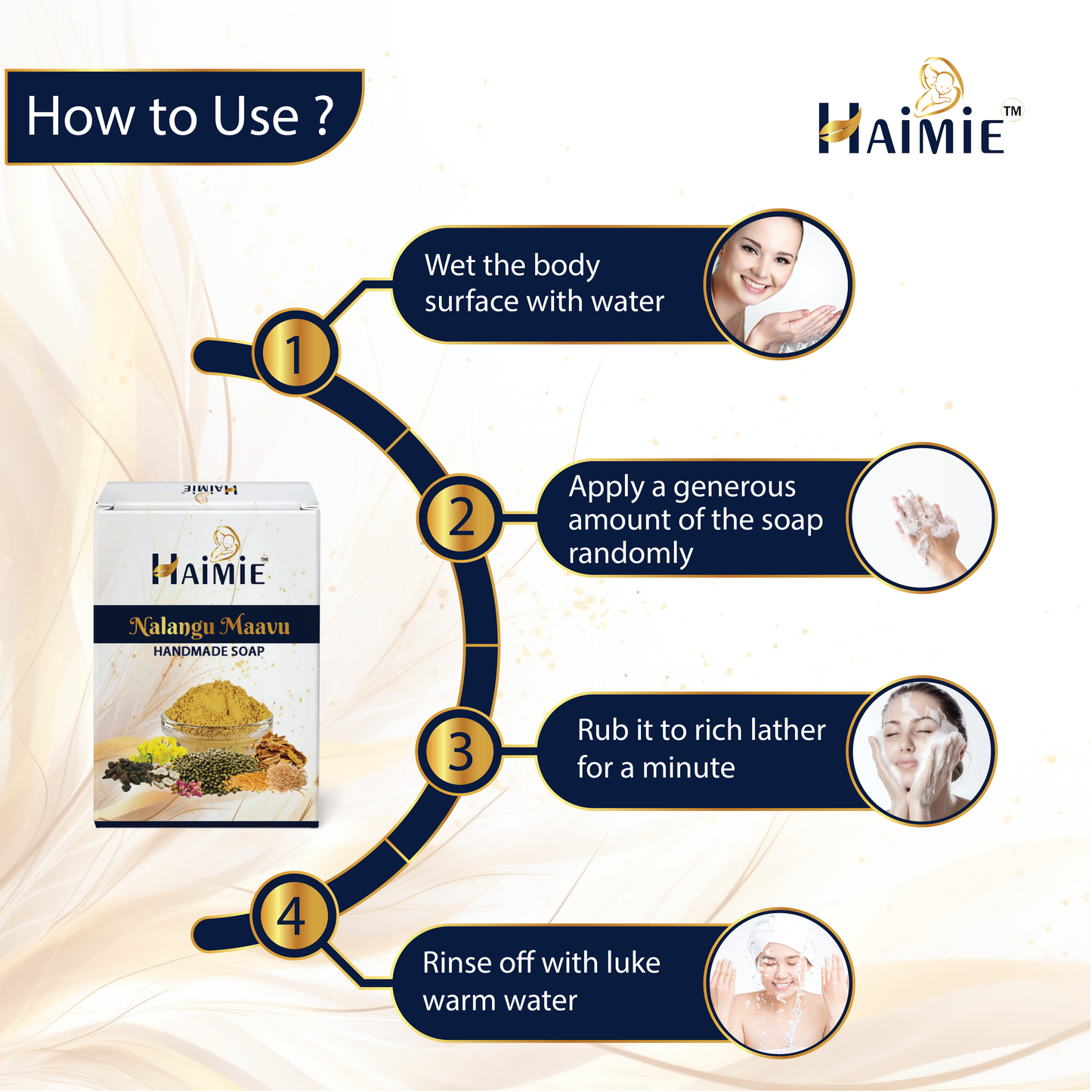 How to Use ?

HAIMIE™

1
Wet the body surface with water

2
Apply a generous amount of the soap randomly

3
Rub it to rich lather for a minute

4
Rinse off with luke warm water

HAIMIE

HAIMIE™
Nalangu Maavu
HANDMADE SOAP