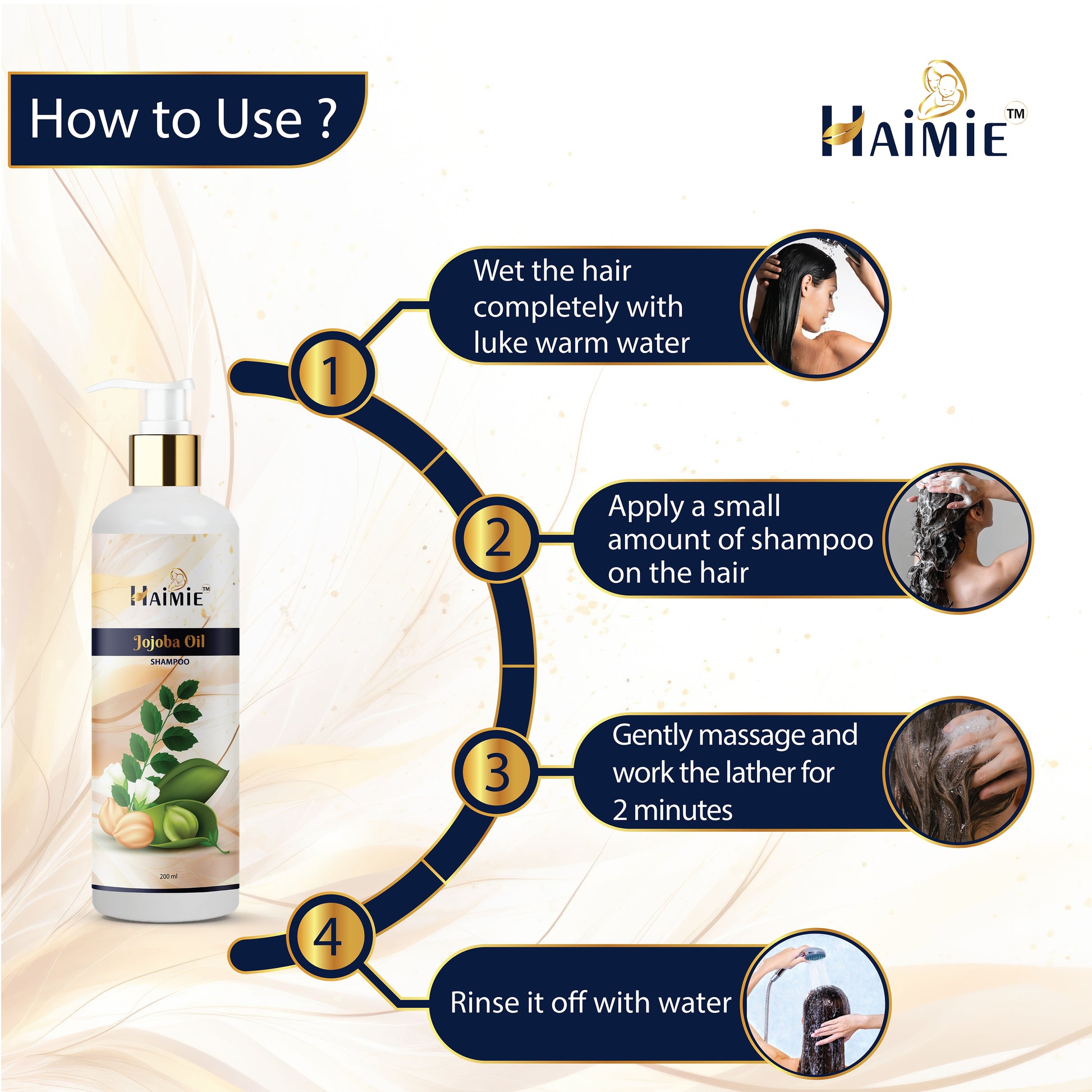 How to Use ?

HAIMIE™

HAIMIE™

Jojoba Oil

SHAMPOO

200 ml

1

Wet the hair completely with luke warm water

2

Apply a small amount of shampoo on the hair

3

Gently massage and work the lather for 2 minutes

4

Rinse it off with water