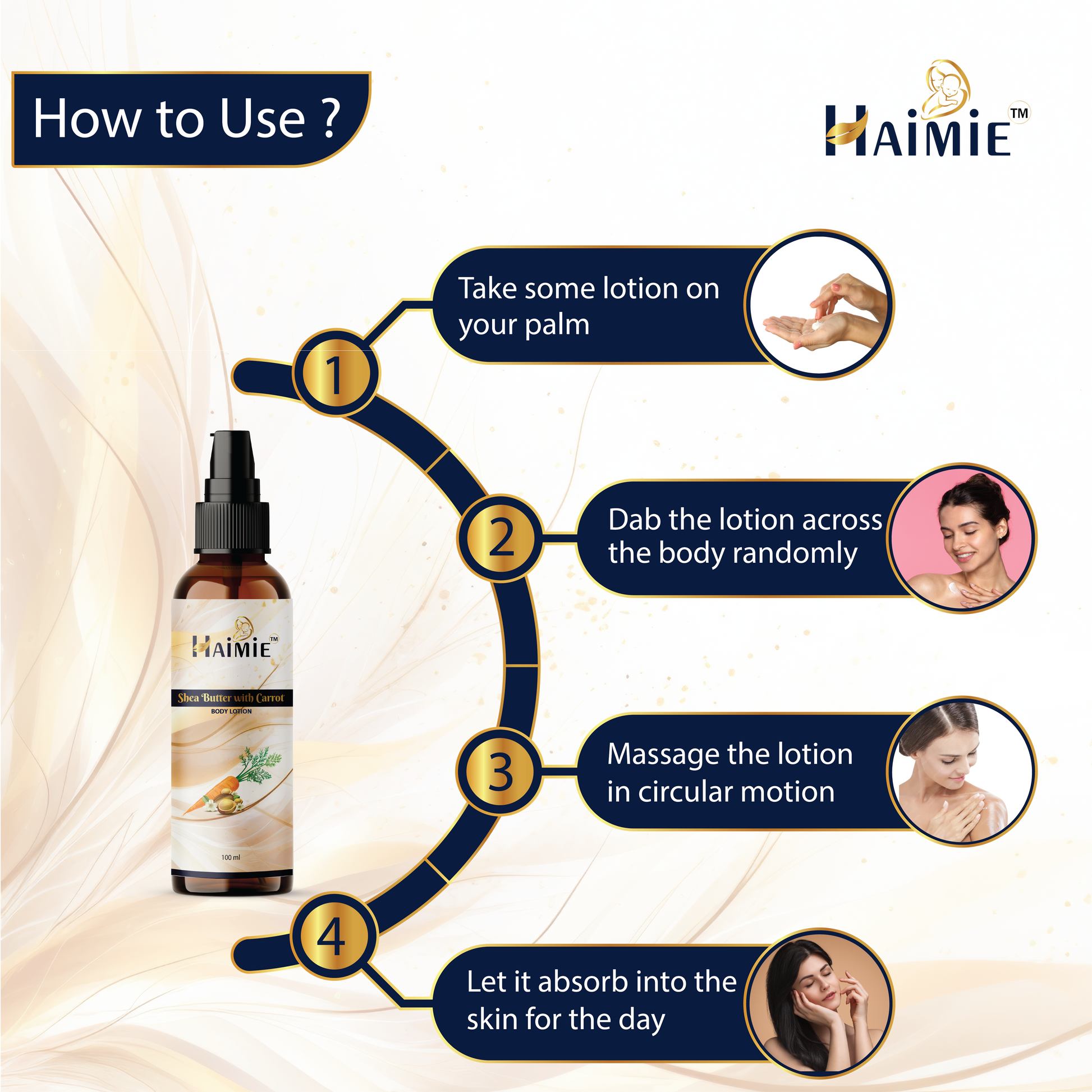 How to Use ?

HAIMIE™

1
Take some lotion on your palm

2
Dab the lotion across the body randomly

3
Massage the lotion in circular motion

4
Let it absorb into the skin for the day

HAIMIE™
Shea Butter with Carrot
BODY LOTION
100 ml